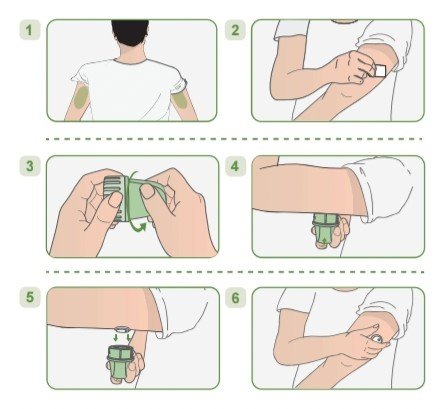 1
2
3
4
5
6